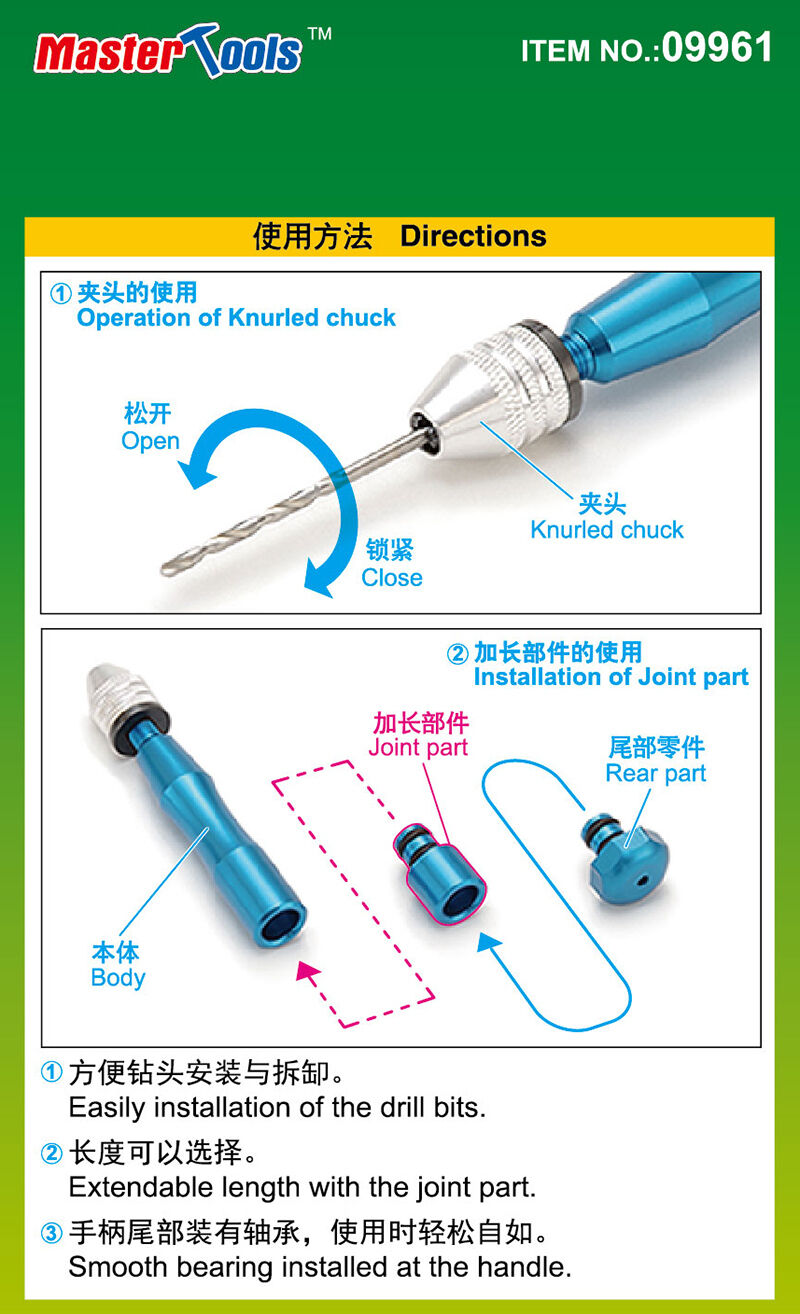 Master Tools™

ITEM NO.:09961

使用方法 Directions

① 夹头的使用
Operation of Knurled chuck

松开
Open

锁紧
Close

夹头
Knurled chuck

② 加长部件的使用
Installation of Joint part

加长部件
Joint part

尾部零件
Rear part

本体
Body

① 方便钻头安装与拆卸。
Easily installation of the drill bits.

② 长度可以选择。
Extendable length with the joint part.

③ 手柄尾部装有轴承，使用时轻松自如。
Smooth bearing installed at the handle.