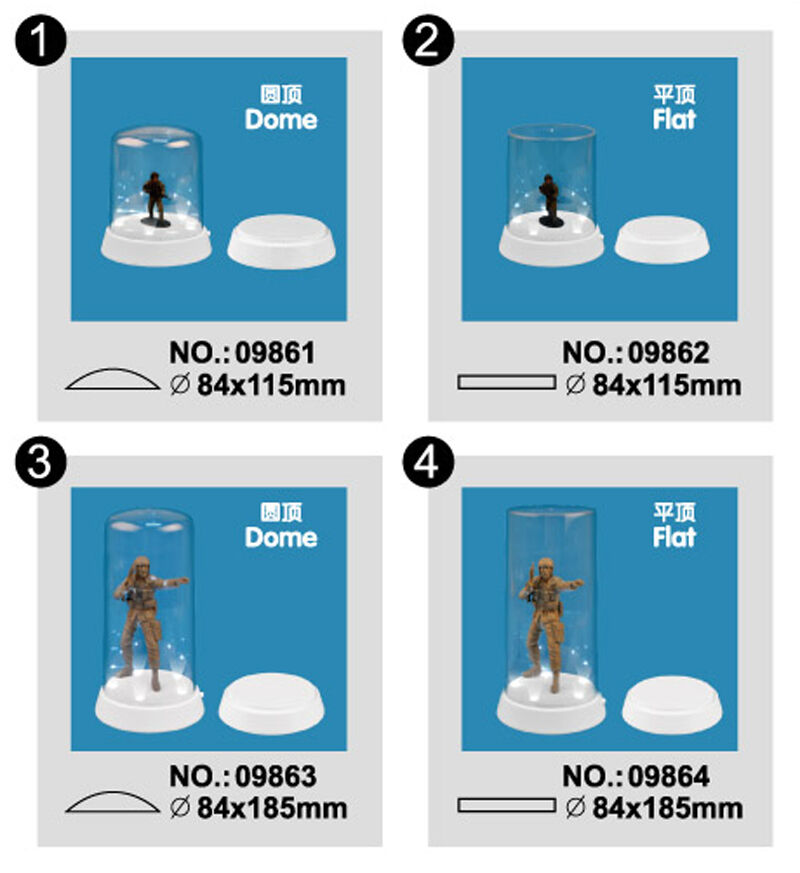 1

圆顶
Dome

NO.: 09861
∅ 84x115mm

2

平顶
Flat

NO.: 09862
∅ 84x115mm

3

圆顶
Dome

NO.: 09863
∅ 84x185mm

4

平顶
Flat

NO.: 09864
∅ 84x185mm