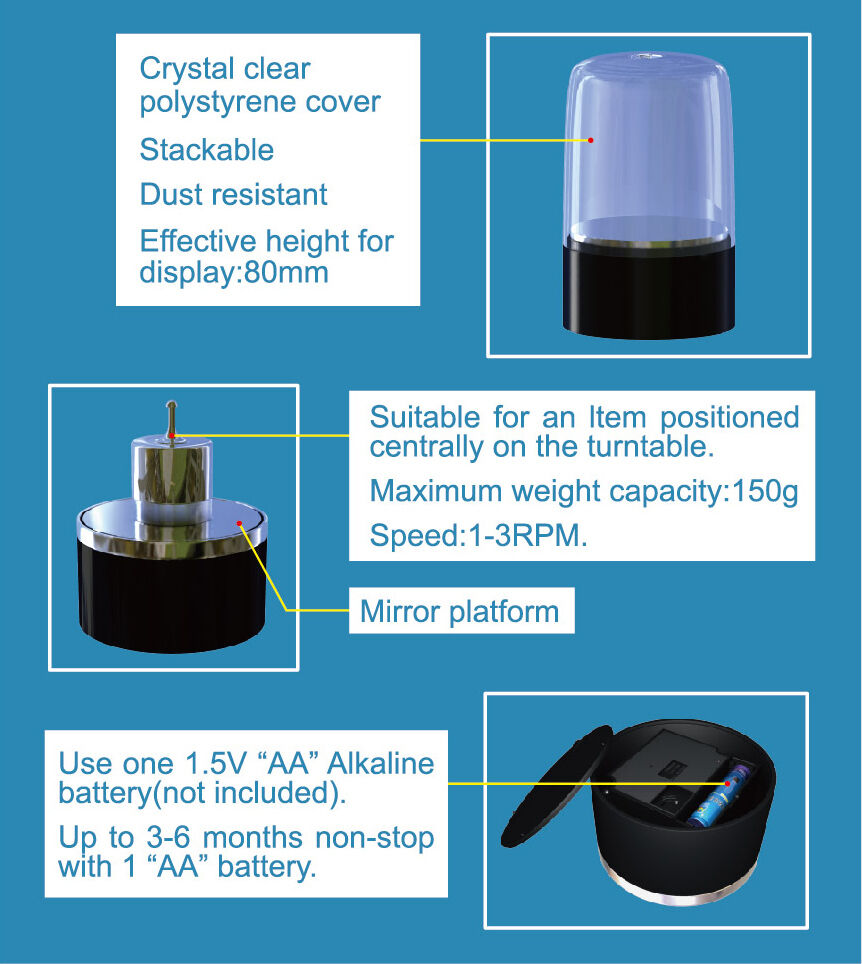 Crystal clear polystyrene cover

Stackable

Dust resistant

Effective height for display:80mm

Suitable for an Item positioned centrally on the turntable.

Maximum weight capacity:150g

Speed:1-3RPM.

Mirror platform

Use one 1.5V “AA” Alkaline battery(not included).

Up to 3-6 months non-stop with 1 “AA” battery.